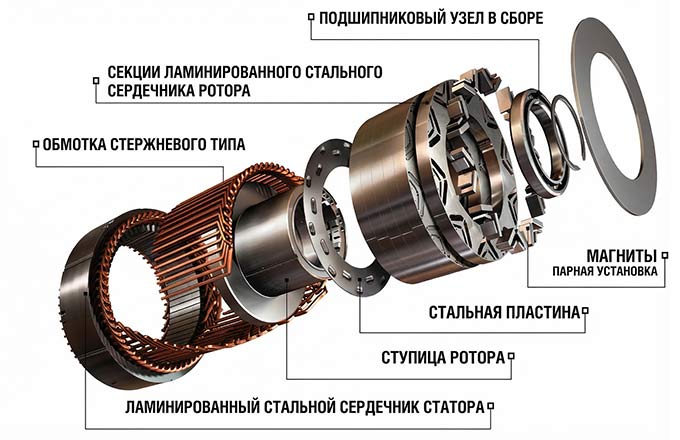 ПОДШИПНИКОВЫЙ УЗЕЛ В СБОРЕ

СЕКЦИИ ЛАМИНИРОВАННОГО СТАЛЬНОГО СЕРДЕЧНИКА РОТОРА

ОБМОТКА СТЕРЖНЕВОГО ТИПА

МАГНИТЫ
ПАРНАЯ УСТАНОВКА

СТАЛЬНАЯ ПЛАСТИНА

СТУПИЦА РОТОРА

ЛАМИНИРОВАННЫЙ СТАЛЬНОЙ СЕРДЕЧНИК СТАТОРА